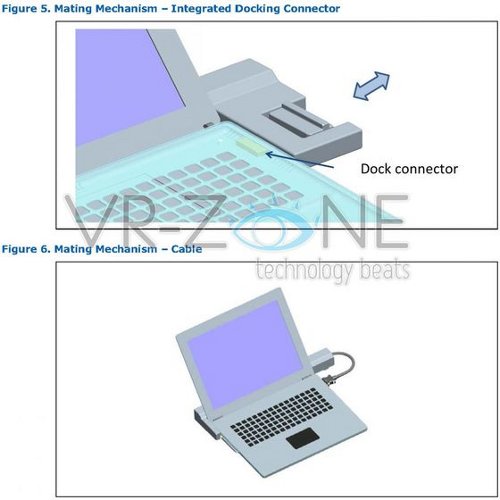 Figure 5. Mating Mechanism – Integrated Docking Connector

Dock connector

VR-ZONE
technology beats

Figure 6. Mating Mechanism – Cable