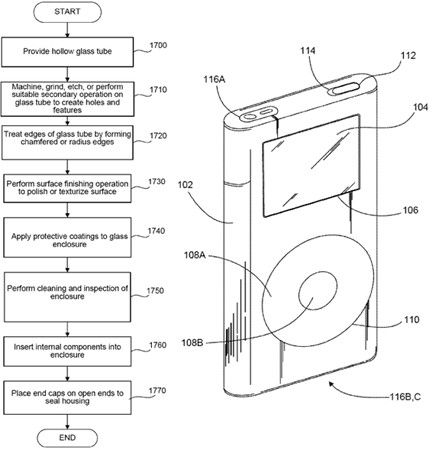 START

Provide hollow glass tube

1700

Machine, grind, etch, or perform suitable secondary operation on glass tube to create holes and features

1710

Treat edges of glass tube by forming chamfered or radius edges

1720

Perform surface finishing operation to polish or texturize surface

1730

Apply protective coatings to glass enclosure

1740

Perform cleaning and inspection of enclosure

1750

Insert internal components into enclosure

1760

Place end caps on open ends to seal housing

1770

END

114

112

116A

104

102

106

108A

110

108B

116B,C