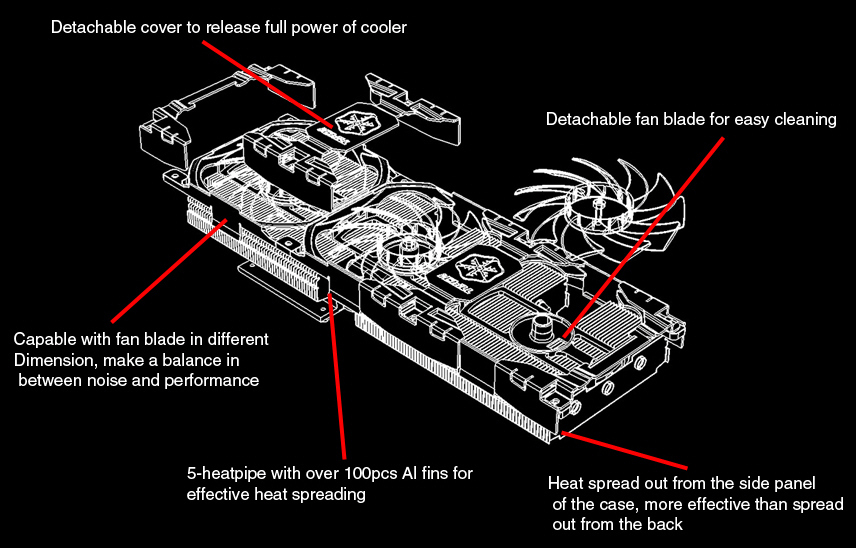 Detachable cover to release full power of cooler

Detachable fan blade for easy cleaning

Capable with fan blade in different Dimension, make a balance in between noise and performance

5-heatpipe with over 100pcs Al fins for effective heat spreading

Heat spread out from the side panel of the case, more effective than spread out from the back