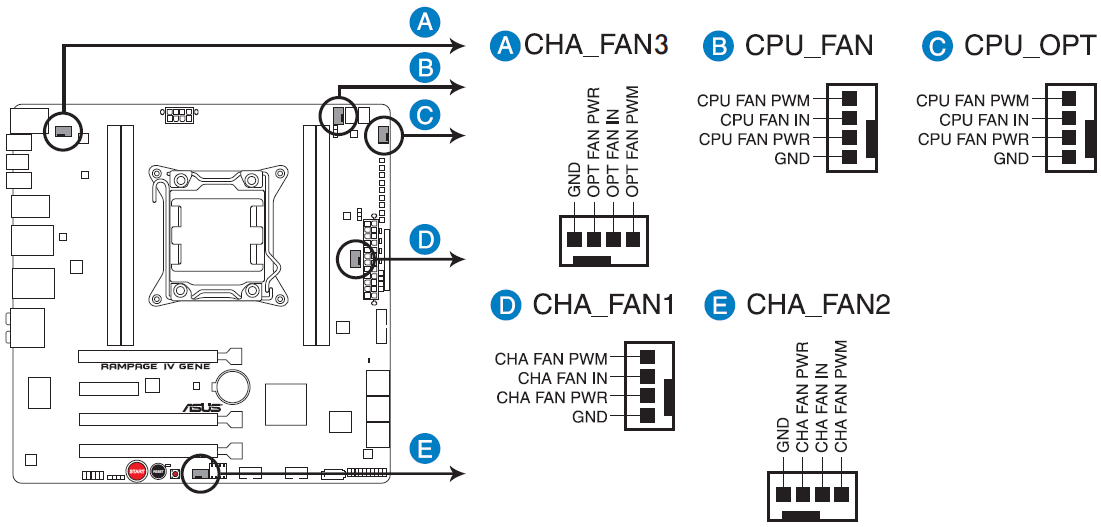 A
B
C
D
E

RAMPAGE IV GENE
ASUS
START
RESET

A CHA_FAN3
GND
OPT FAN PWR
OPT FAN IN
OPT FAN PWM

B CPU_FAN
CPU FAN PWM
CPU FAN IN
CPU FAN PWR
GND

C CPU_OPT
CPU FAN PWM
CPU FAN IN
CPU FAN PWR
GND

D CHA_FAN1
CHA FAN PWM
CHA FAN IN
CHA FAN PWR
GND

E CHA_FAN2
GND
CHA FAN PWR
CHA FAN IN
CHA FAN PWM