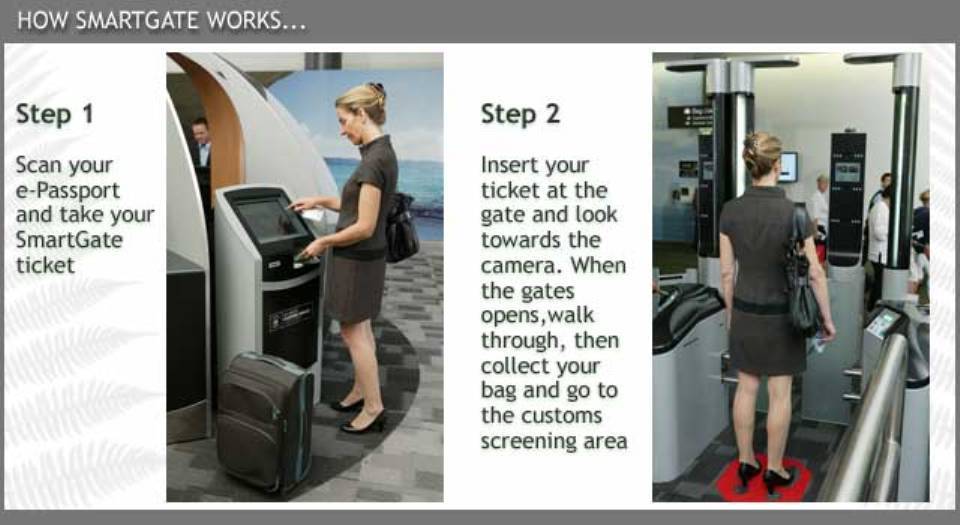 HOW SMARTGATE WORKS...

Step 1

Scan your e-Passport and take your SmartGate ticket

Step 2

Insert your ticket at the gate and look towards the camera. When the gates opens,walk through, then collect your bag and go to the customs screening area