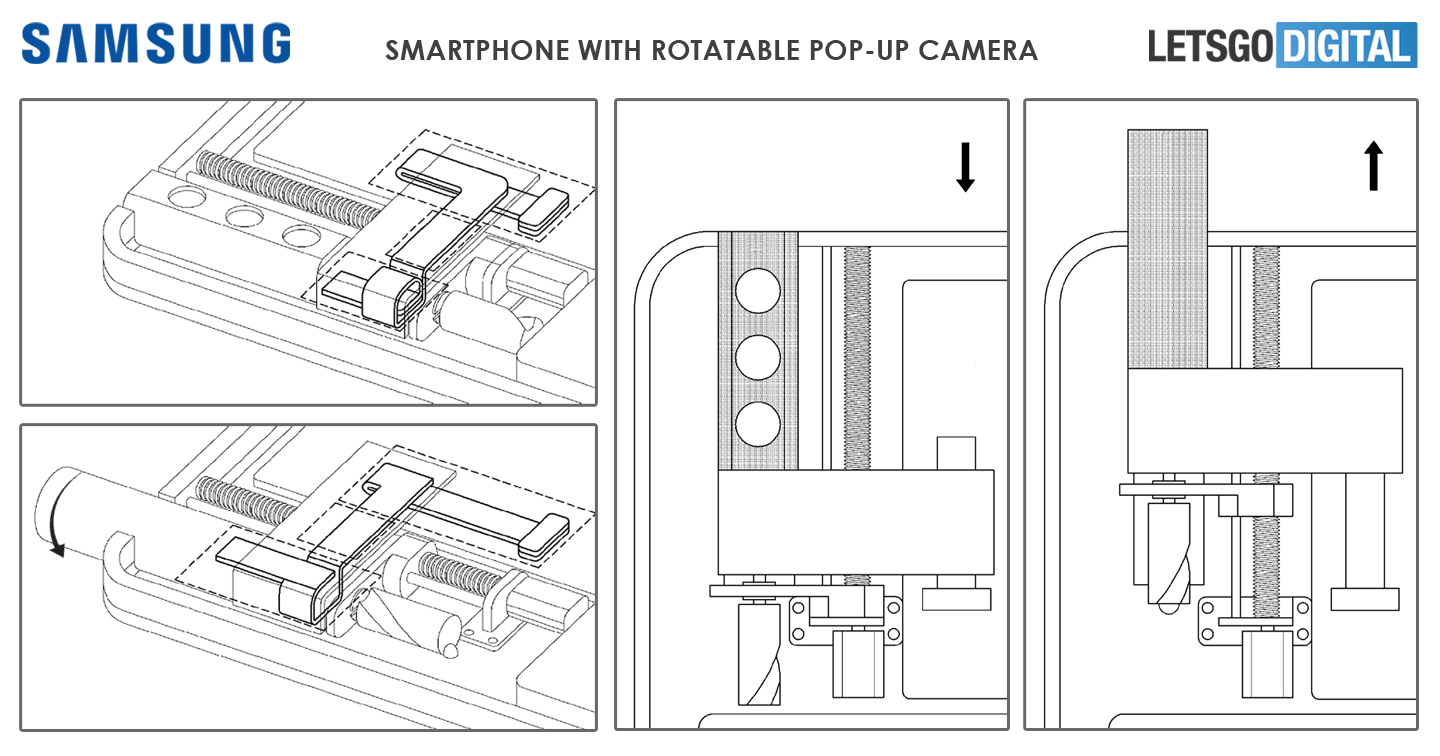 SAMSUNG

SMARTPHONE WITH ROTATABLE POP-UP CAMERA

LETSGO DIGITAL