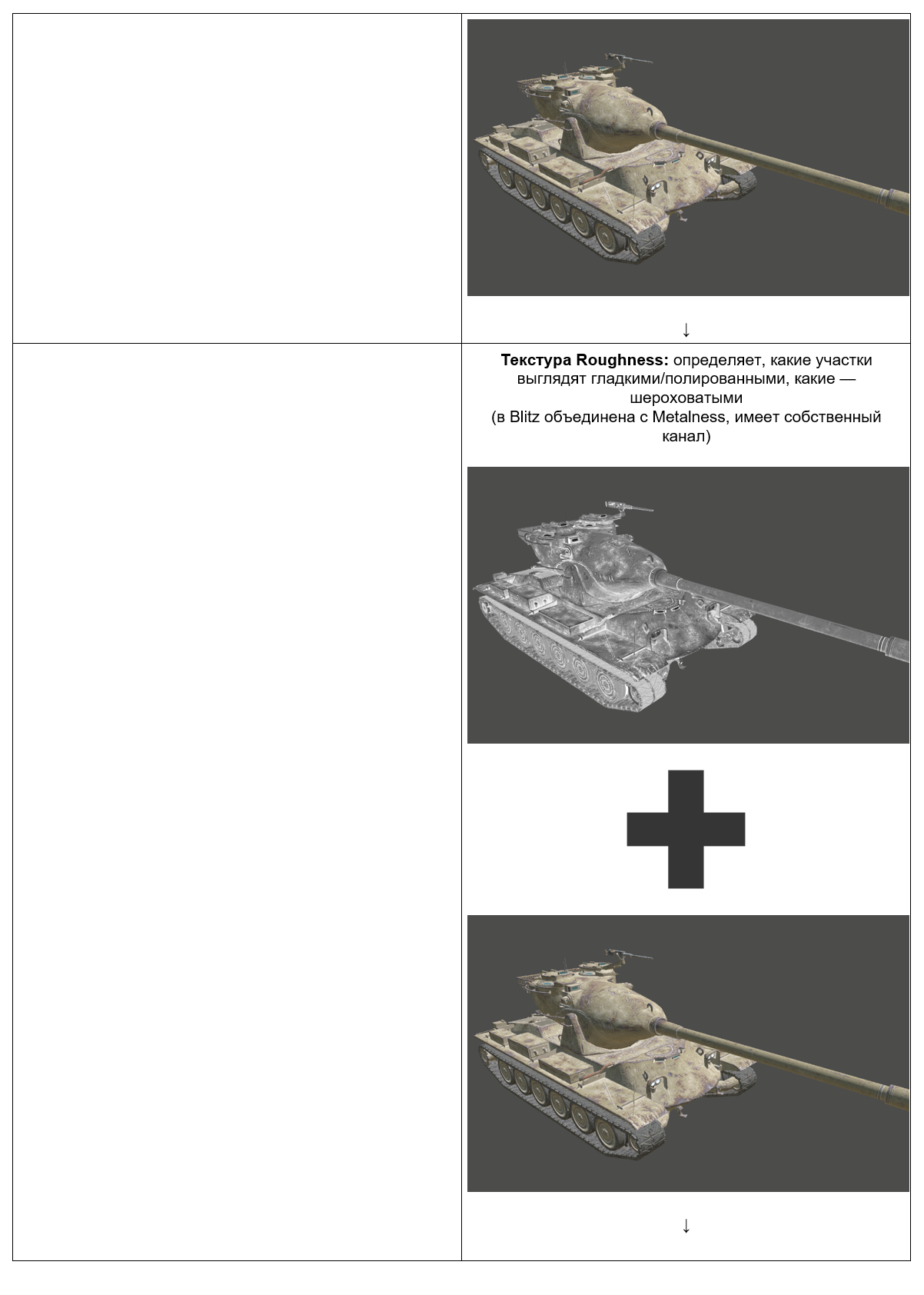 ↓

**Текстура Roughness:** определяет, какие участки выглядят гладкими/полированными, какие — шероховатыми
(в Blitz объединена с Metalness, имеет собственный канал)

↓