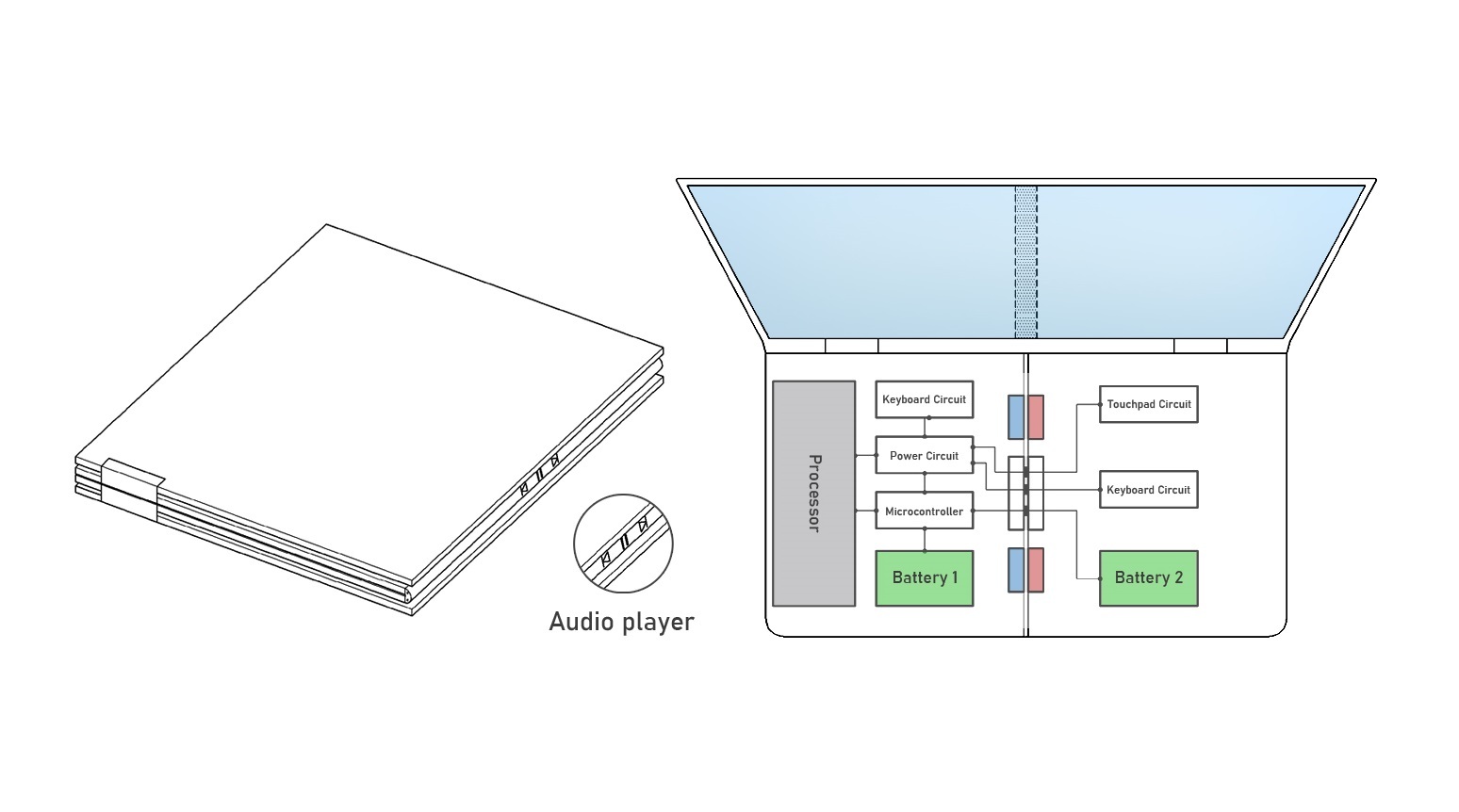 Audio player

Processor

Keyboard Circuit

Power Circuit

Microcontroller

Battery 1

Touchpad Circuit

Keyboard Circuit

Battery 2