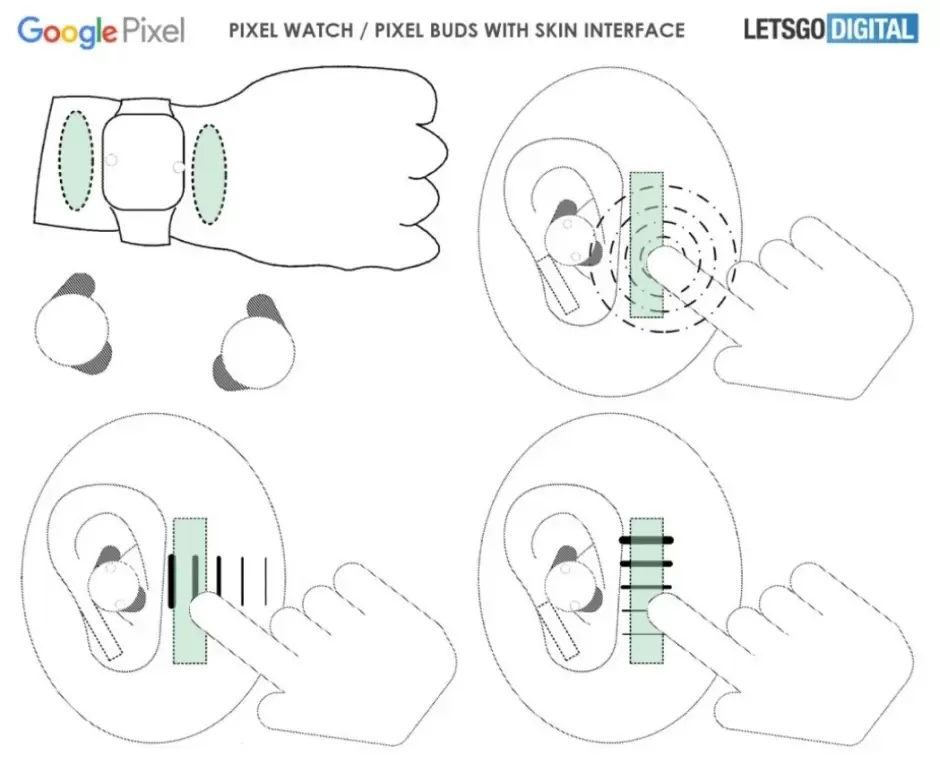 Google Pixel

PIXEL WATCH / PIXEL BUDS WITH SKIN INTERFACE

LETSGO DIGITAL