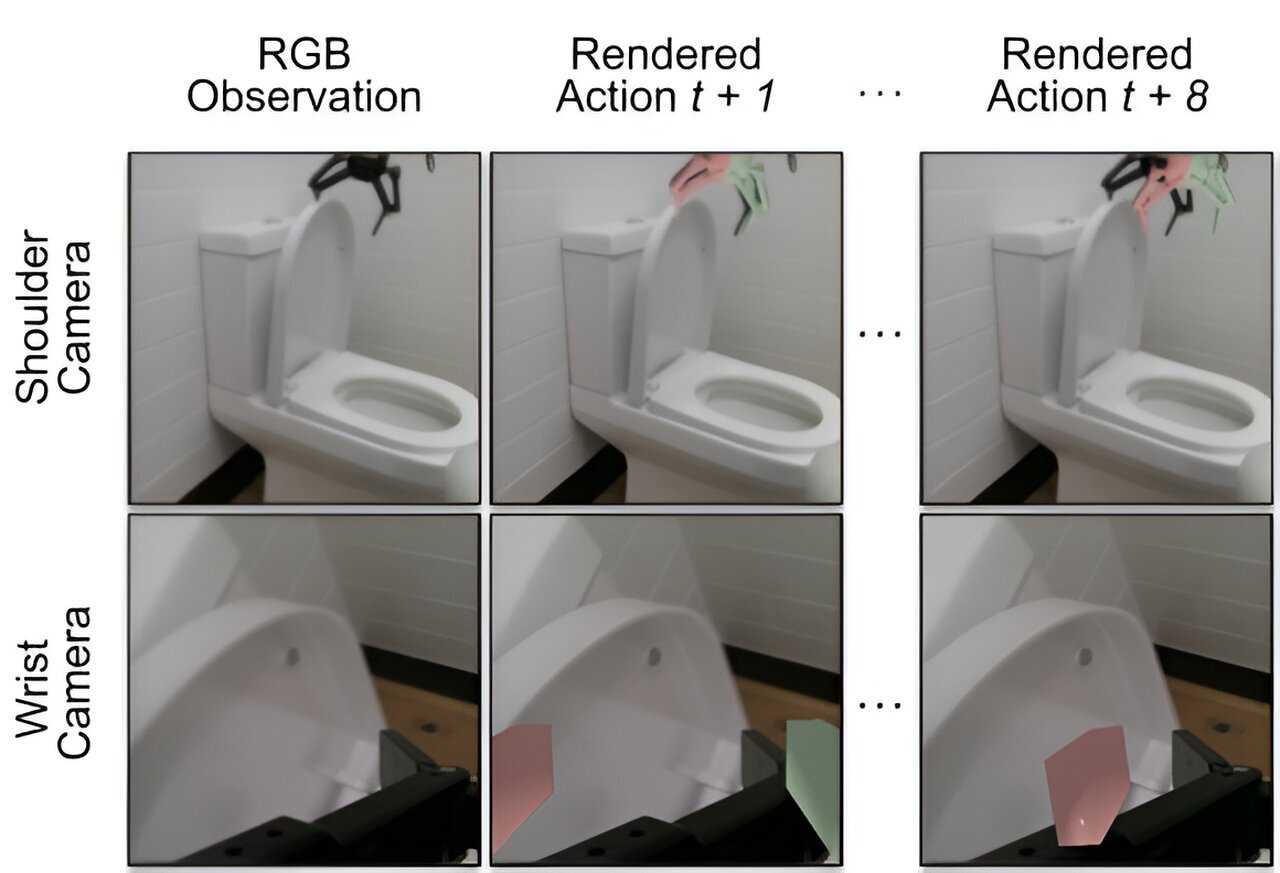 RGB Observation

Rendered Action $t + 1$

...

Rendered Action $t + 8$

Shoulder Camera

...

Wrist Camera

...