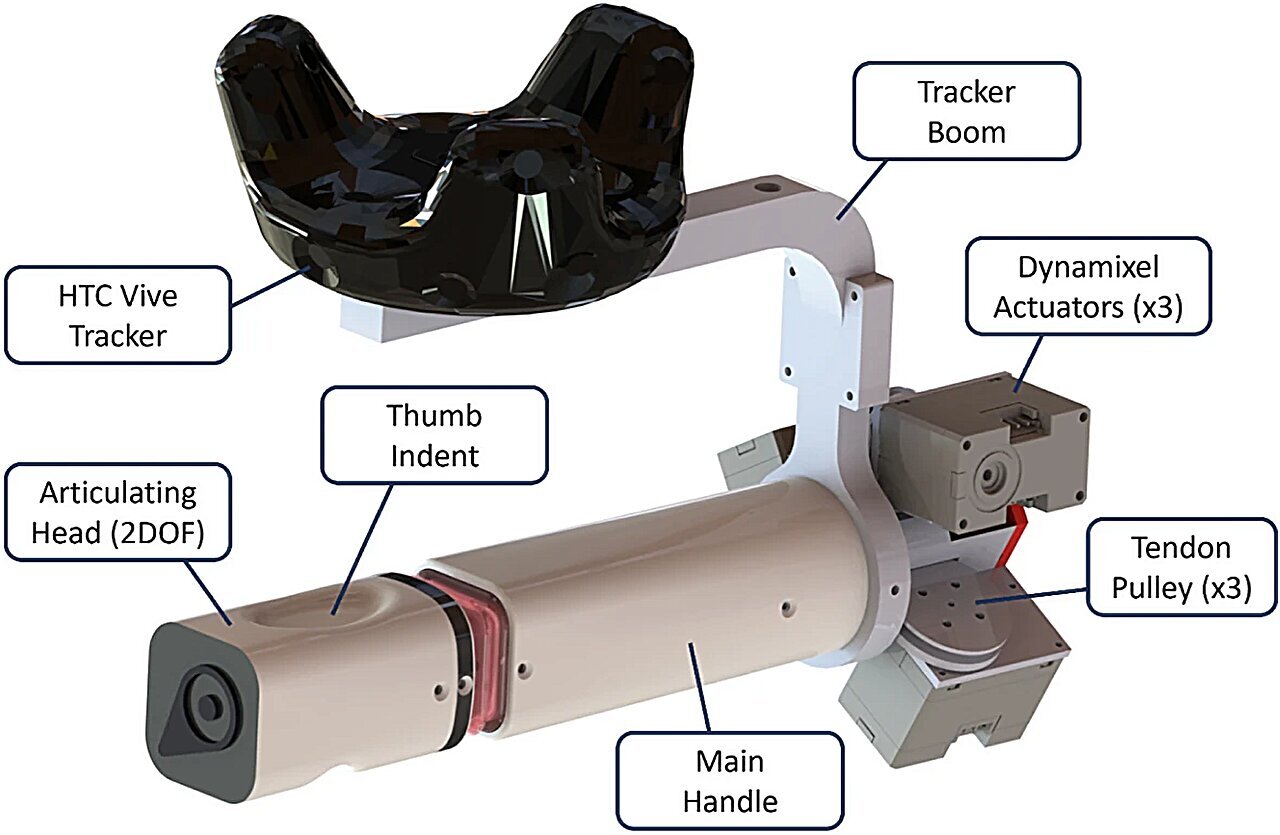 Tracker Boom

HTC Vive Tracker

Dynamixel Actuators (x3)

Thumb Indent

Articulating Head (2DOF)

Tendon Pulley (x3)

Main Handle