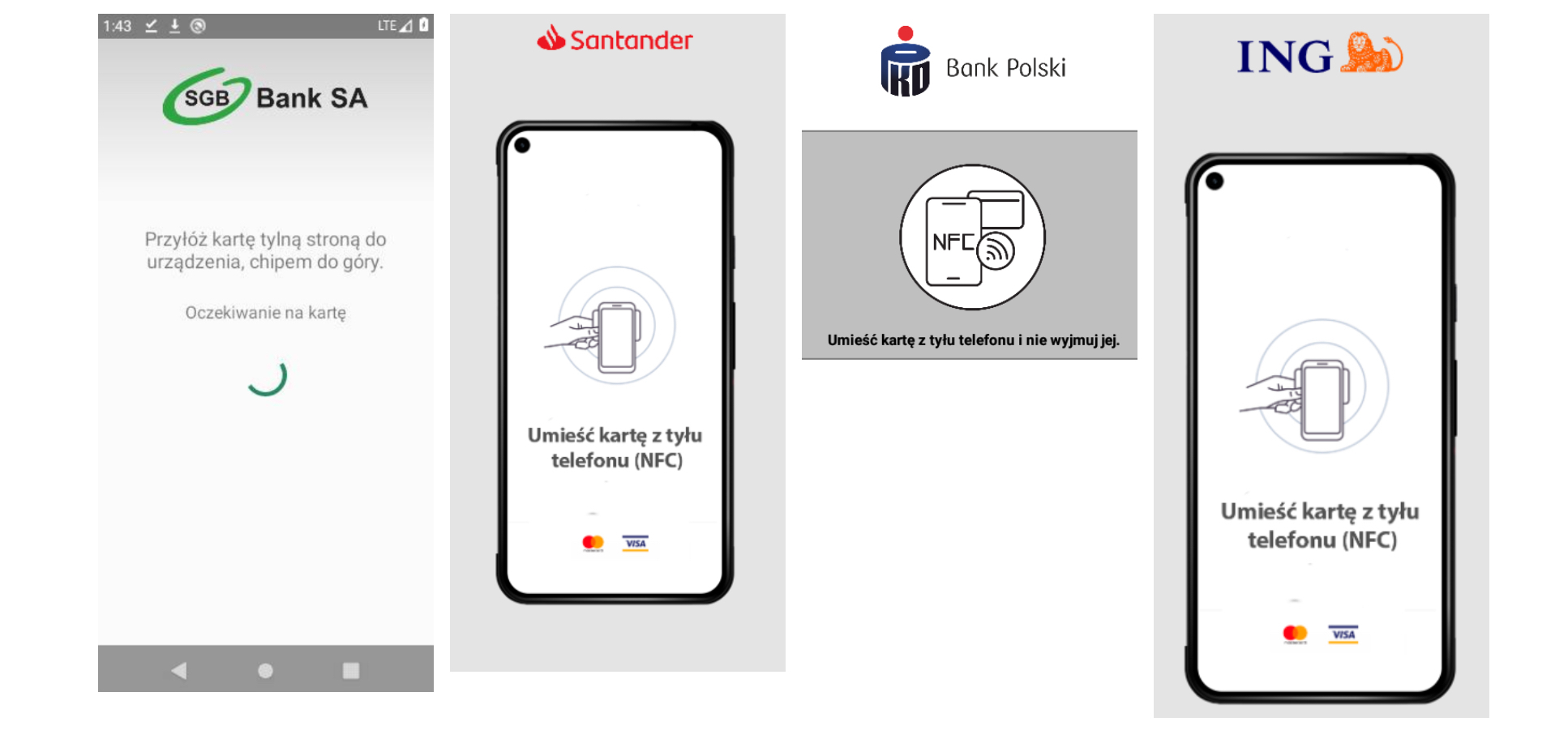 1:43 LTE

SGB Bank SA

Przyłóż kartę tylną stroną do urządzenia, chipem do góry.

Oczekiwanie na kartę

Santander

Umieść kartę z tyłu telefonu (NFC)

VISA

PKO Bank Polski

NFC

Umieść kartę z tyłu telefonu i nie wyjmuj jej.

ING

Umieść kartę z tyłu telefonu (NFC)

VISA