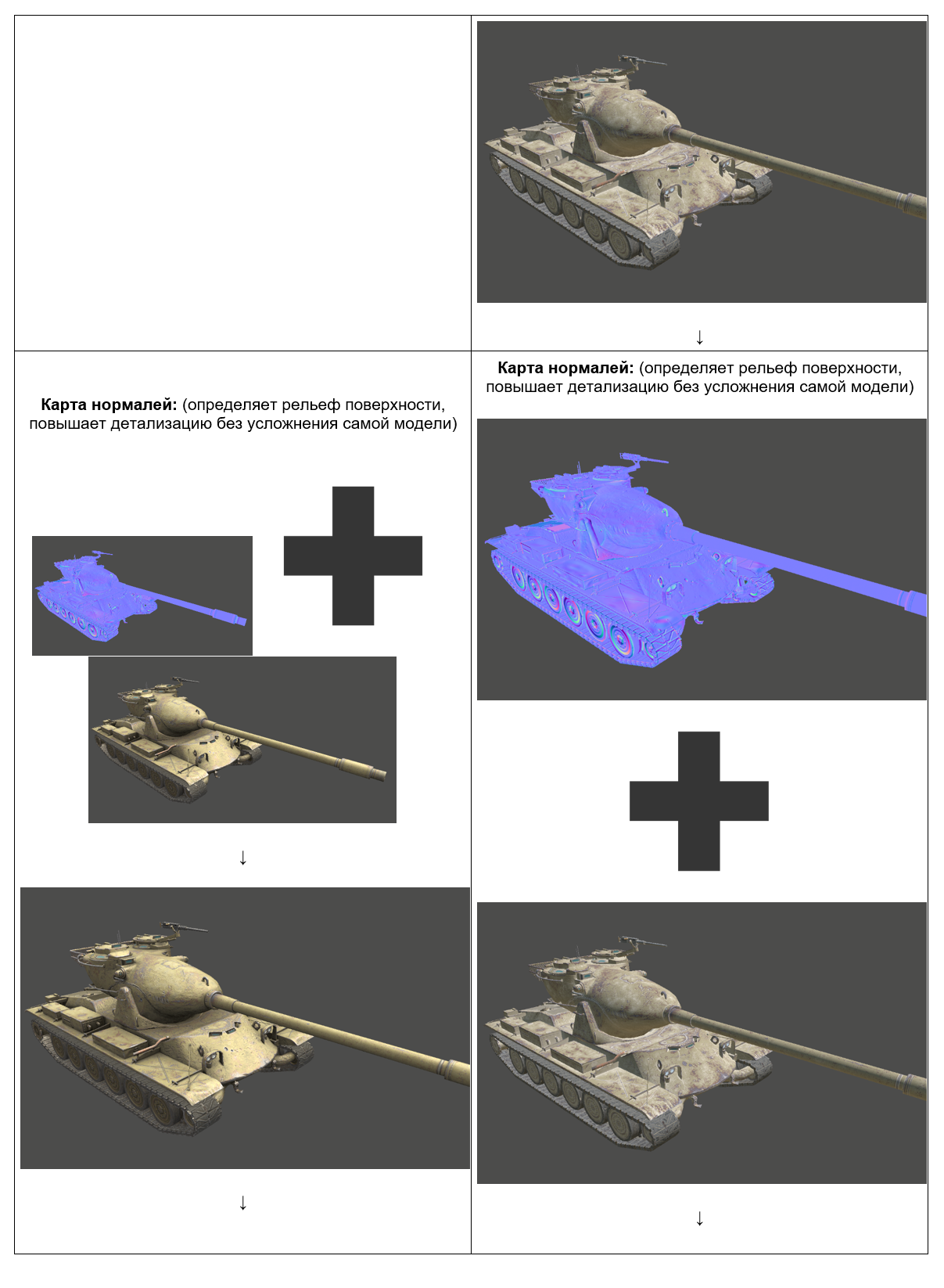 ↓

**Карта нормалей:** (определяет рельеф поверхности, повышает детализацию без усложнения самой модели)

↓

↓

**Карта нормалей:** (определяет рельеф поверхности, повышает детализацию без усложнения самой модели)

↓