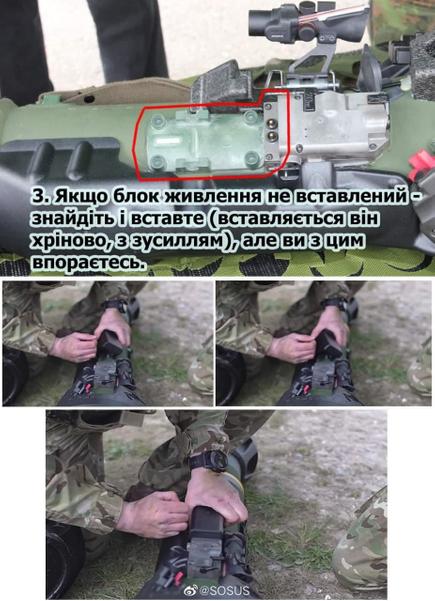 3. Якщо блок живлення не вставлений - знайдіть і вставте (вставляється він хріново, з зусиллям), але ви з цим впораєтесь.

@SOSUS