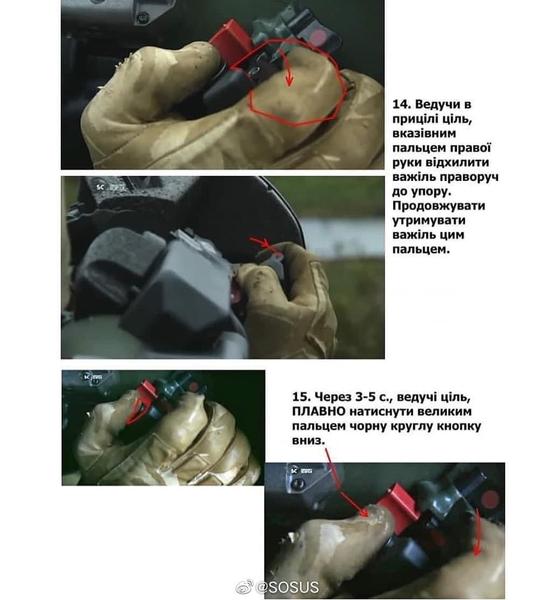 14. Ведучи в прицілі ціль, вказівним пальцем правої руки відхилити важіль праворуч до упору. Продовжувати утримувати важіль цим пальцем.

15. Через 3-5 с., ведучі ціль, ПЛАВНО натиснути великим пальцем чорну круглу кнопку вниз.

@SOSUS