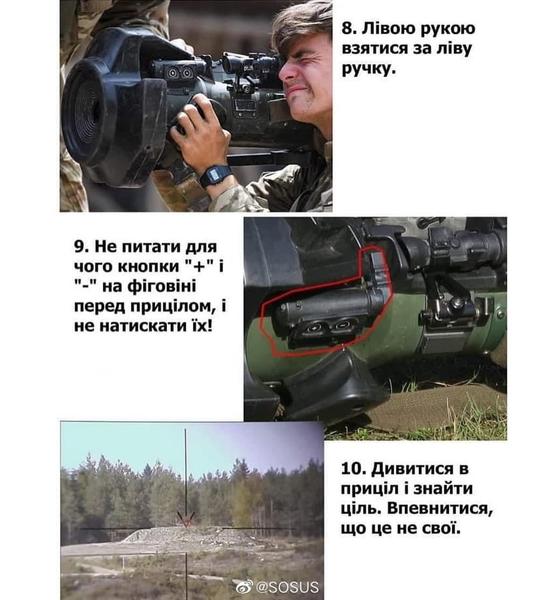 8. Лівою рукою взятися за ліву ручку.

9. Не питати для чого кнопки "+" і "-" на фіговіні перед прицілом, і не натискати їх!

10. Дивитися в приціл і знайти ціль. Впевнитися, що це не свої.

@SOSUS