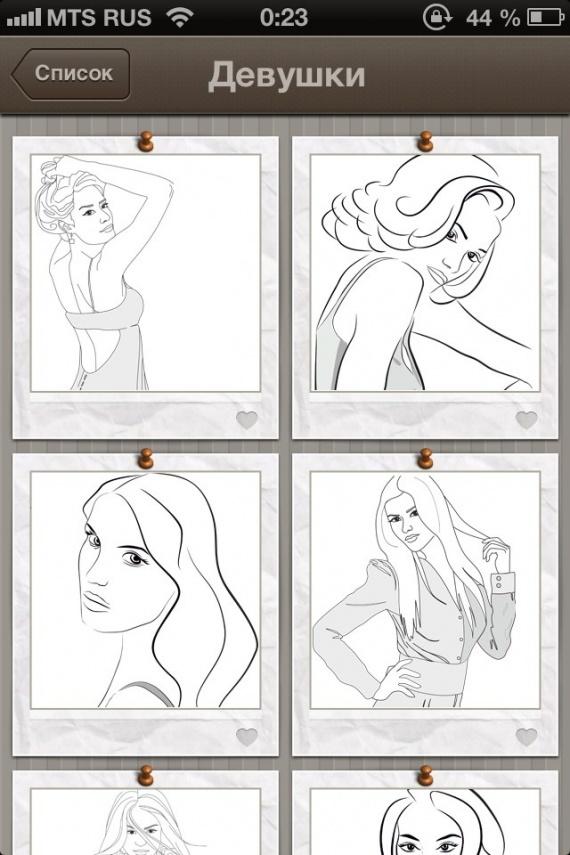 MTS RUS 0:23 44 %

Список

Девушки