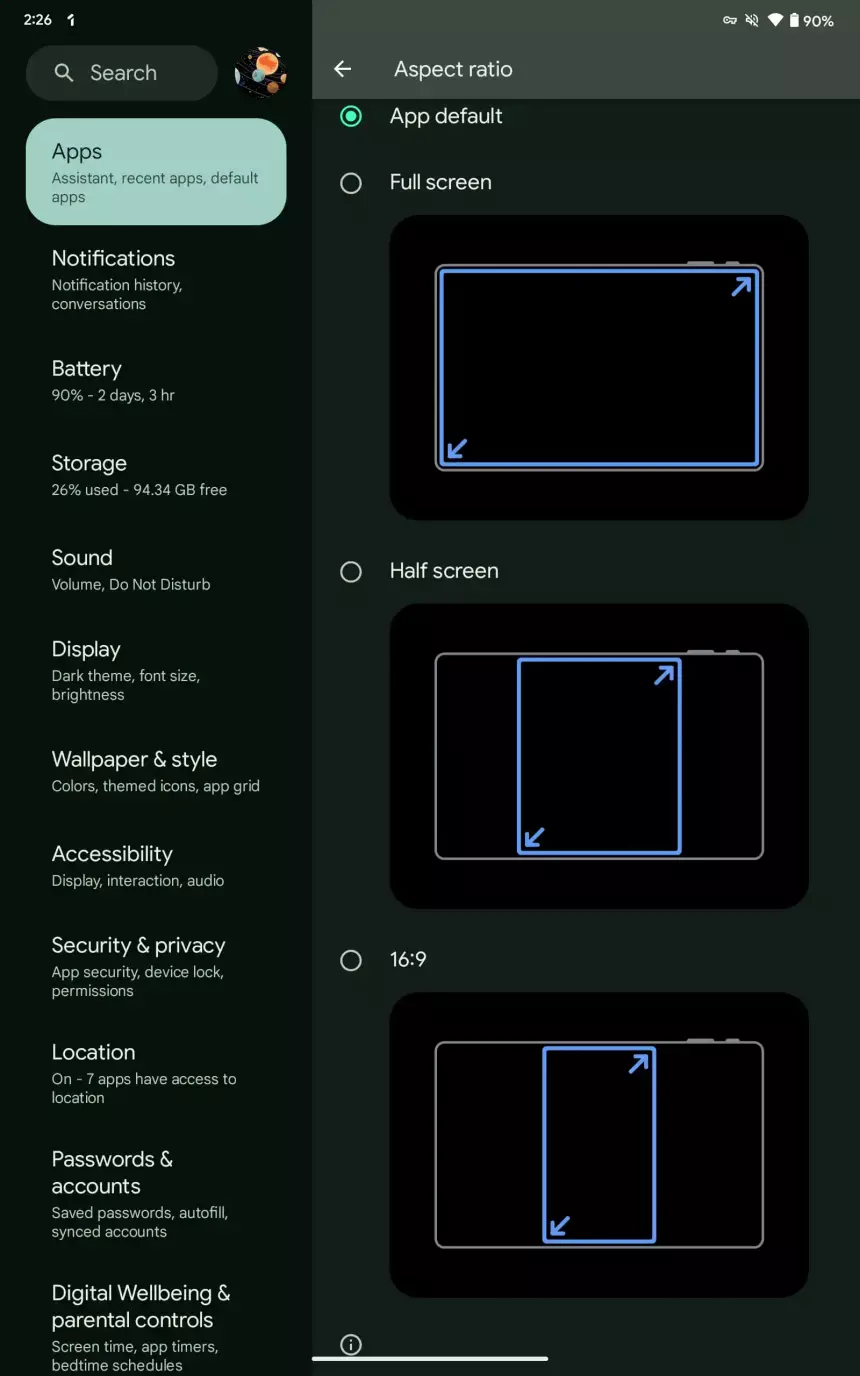 2:26

90%

Search

Apps
Assistant, recent apps, default apps

Notifications
Notification history, conversations

Battery
90% - 2 days, 3 hr

Storage
26% used - 94.34 GB free

Sound
Volume, Do Not Disturb

Display
Dark theme, font size, brightness

Wallpaper & style
Colors, themed icons, app grid

Accessibility
Display, interaction, audio

Security & privacy
App security, device lock, permissions

Location
On - 7 apps have access to location

Passwords & accounts
Saved passwords, autofill, synced accounts

Digital Wellbeing & parental controls
Screen time, app timers, bedtime schedules

Aspect ratio

App default

Full screen

Half screen

16:9