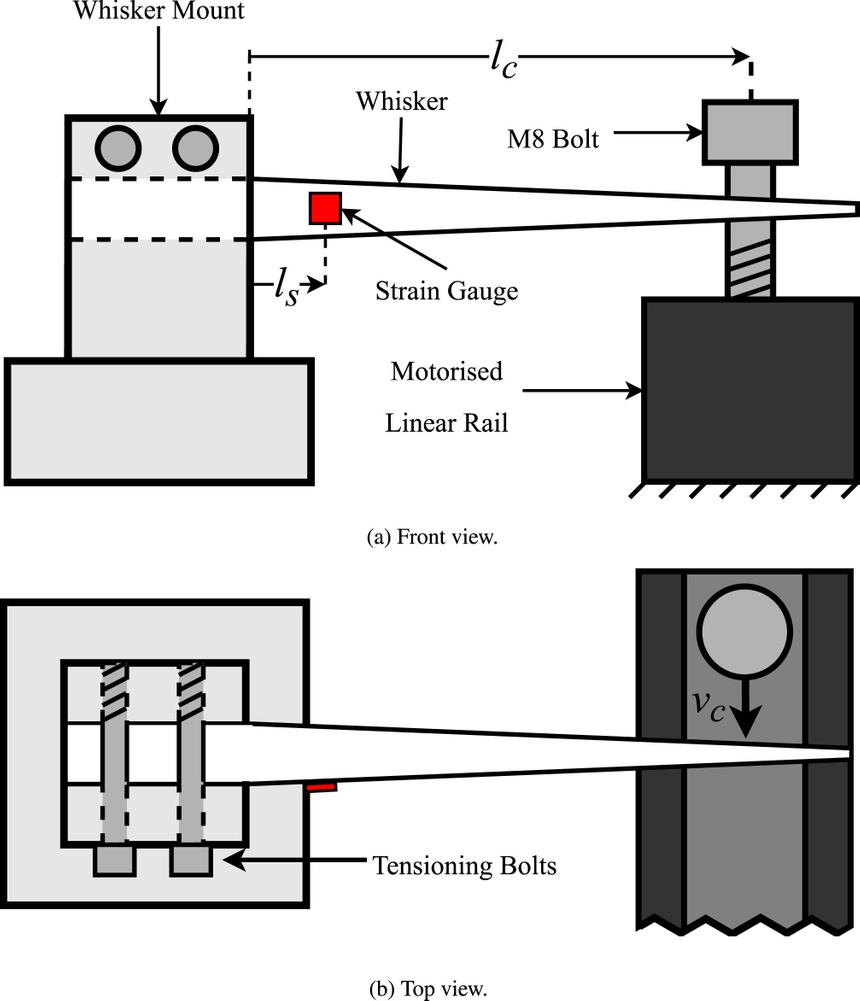 Whisker Mount

$l_c$

Whisker

M8 Bolt

$l_s$

Strain Gauge

Motorised Linear Rail

(a) Front view.

$v_c$

Tensioning Bolts

(b) Top view.