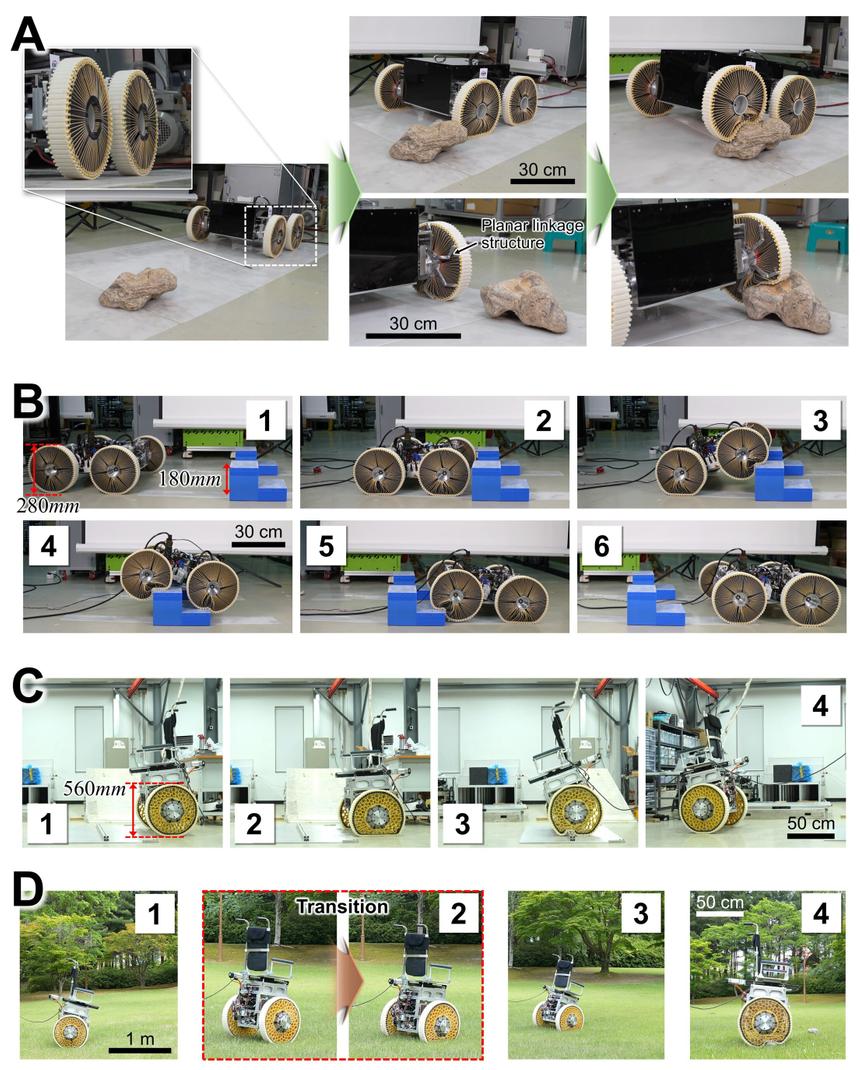 A

30 cm

Planar linkage structure

30 cm

B

1

280$mm$

180$mm$

2

3

4

30 cm

5

6

C

560$mm$

1

2

3

4

50 cm

D

1

1 m

Transition

2

3

50 cm

4