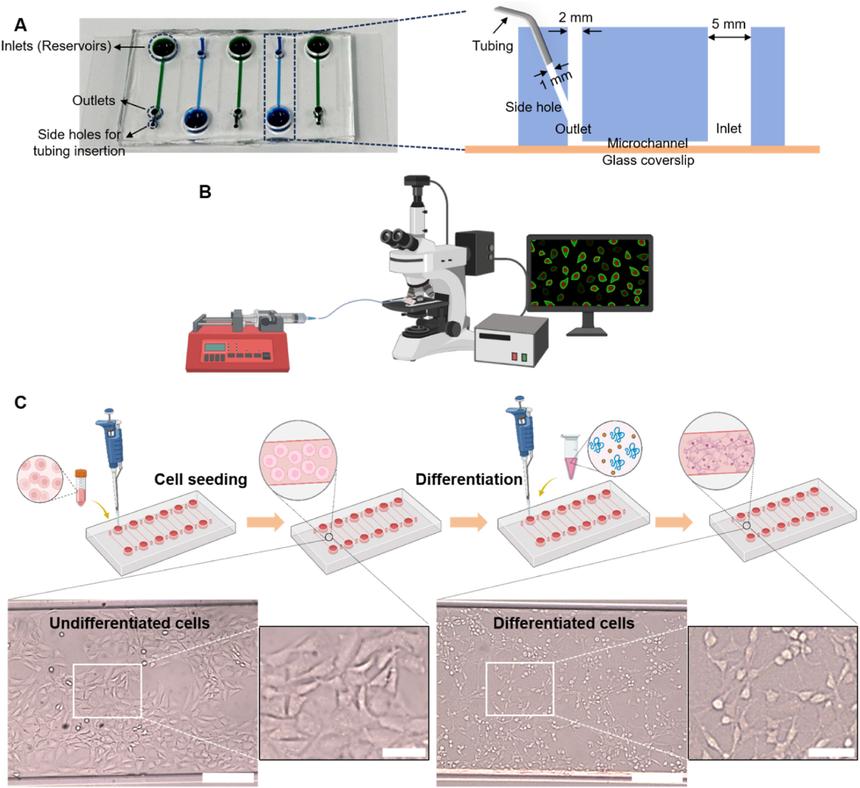 A

Inlets (Reservoirs)

Outlets

Side holes for tubing insertion

Tubing

2 mm

5 mm

1 mm

Side hole

Outlet

Inlet

Microchannel

Glass coverslip

B

C

Cell seeding

Differentiation

Undifferentiated cells

Differentiated cells